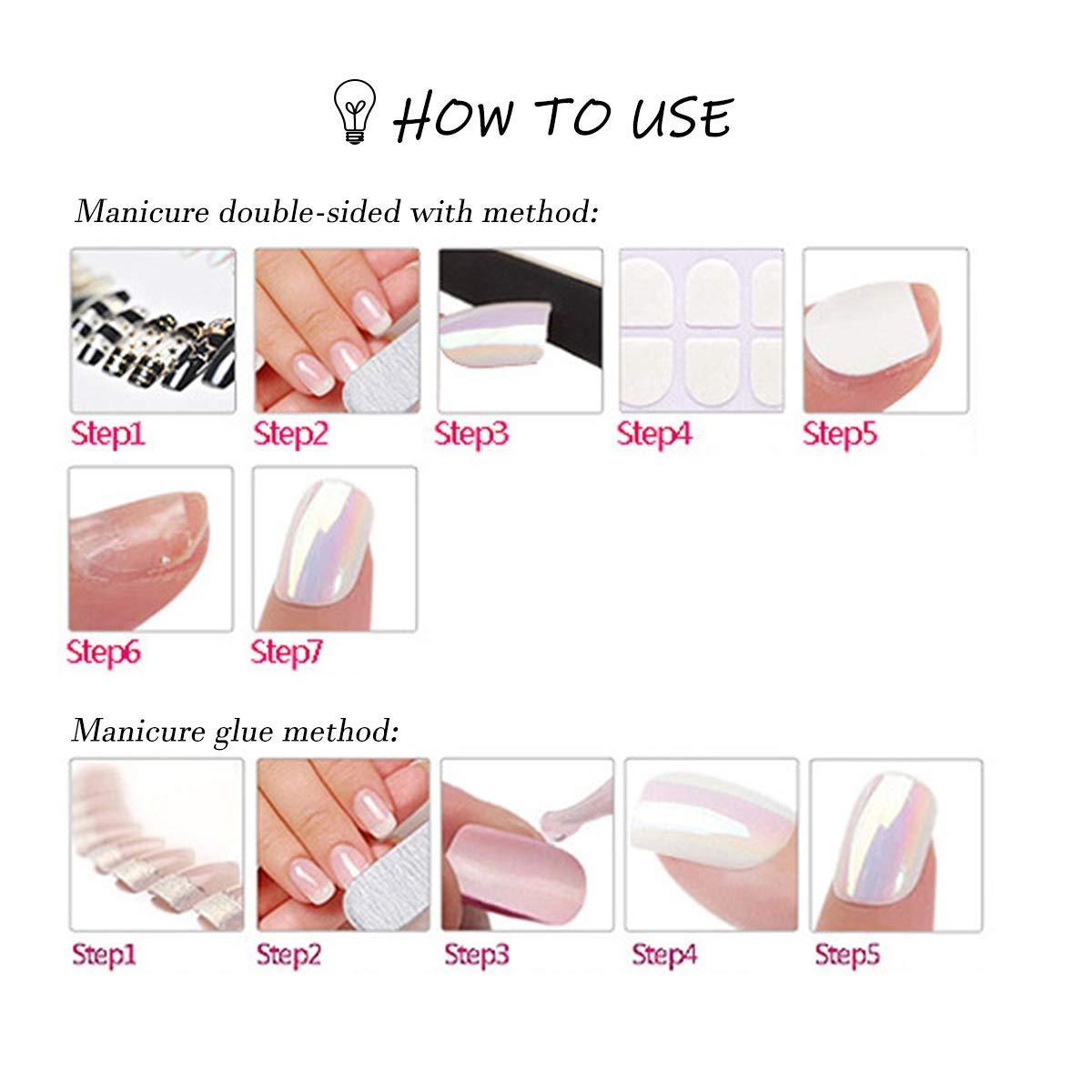 HOW TO USE

Manicure double-sided with method:

Step1 Step2 Step3 Step4 Step5

Step6 Step7

Manicure glue method:

Step1 Step2 Step3 Step4 Step5