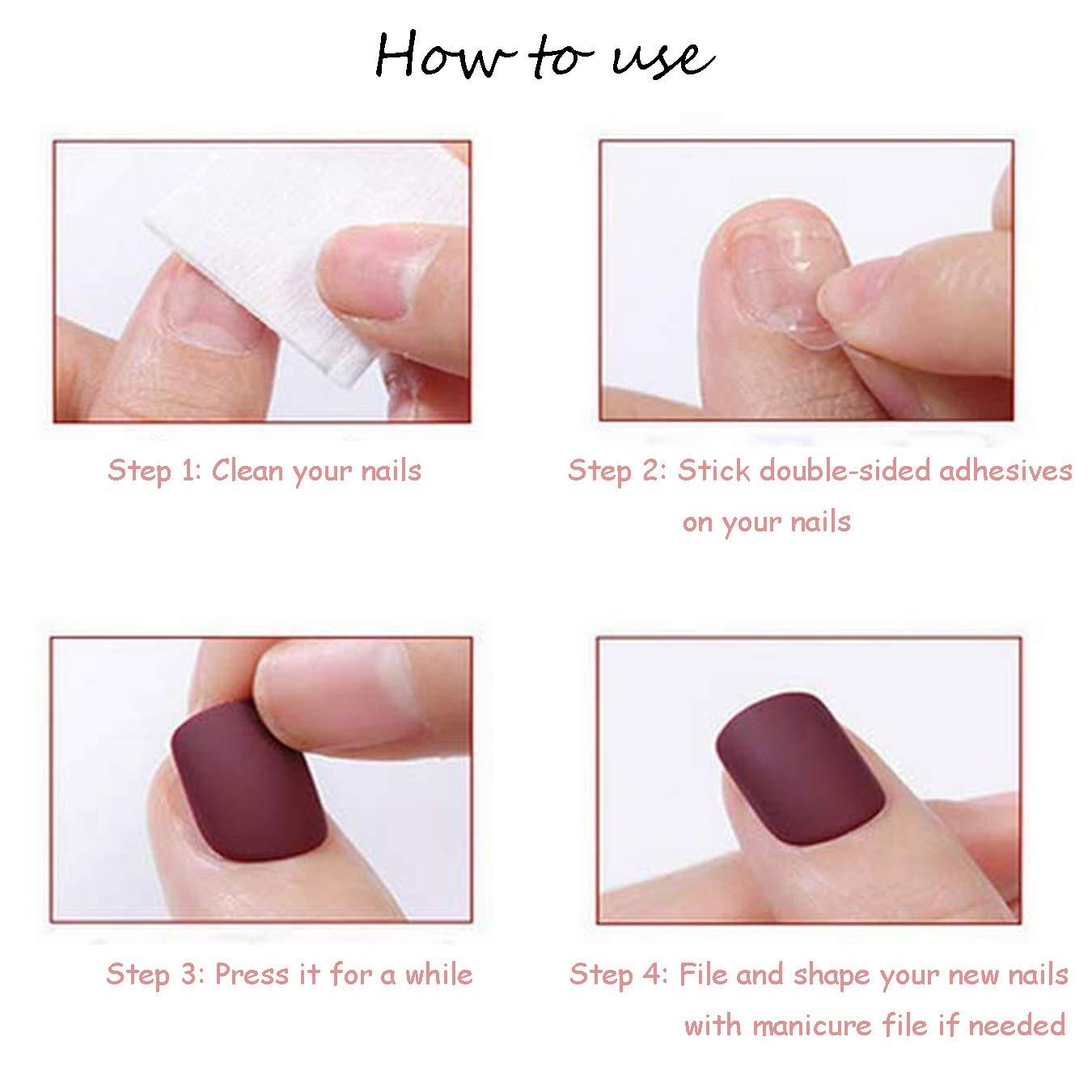 How to use

Step 1: Clean your nails

Step 2: Stick double-sided adhesives on your nails

Step 3: Press it for a while

Step 4: File and shape your new nails with manicure file if needed